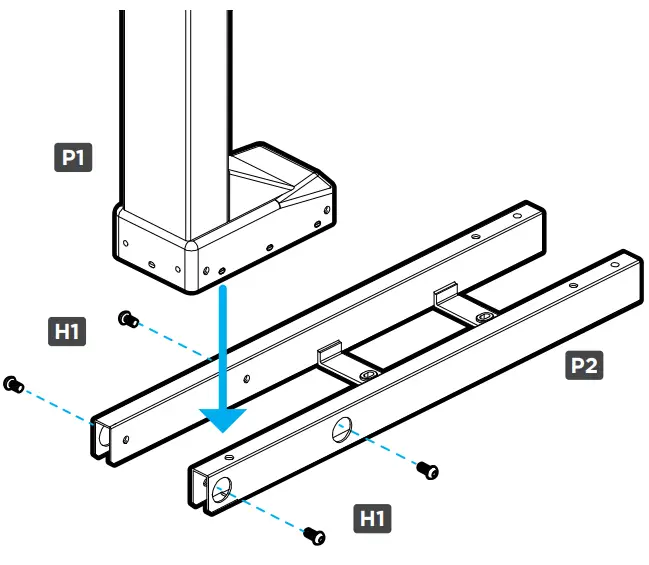 P1

H1

P2

H1