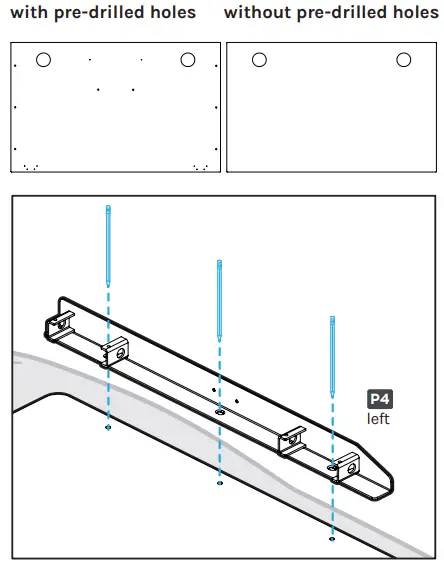 with pre-drilled holes

without pre-drilled holes

P4
left