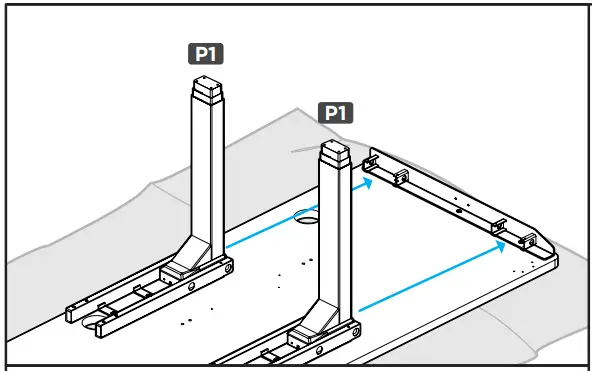 P1

P1