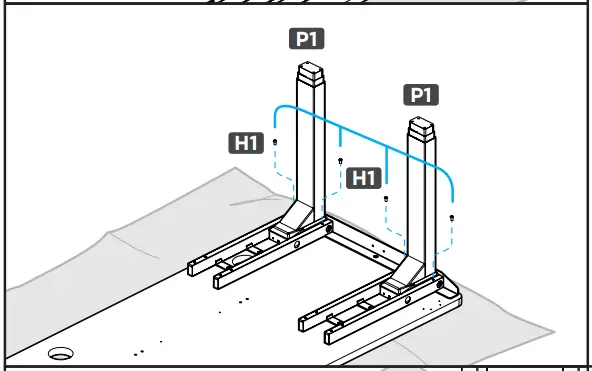 P1
P1
H1
H1