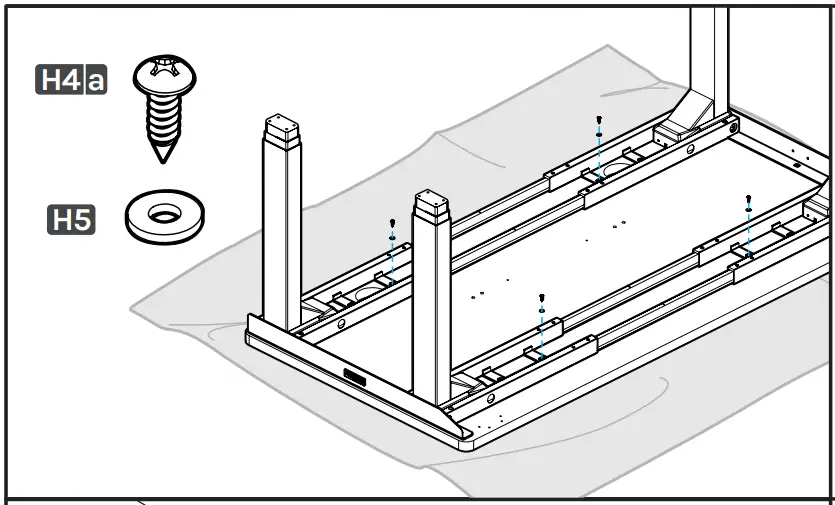 H4a

H5