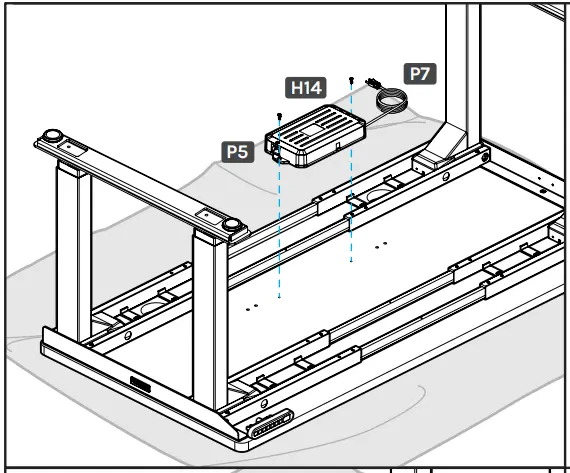 H14

P7

P5