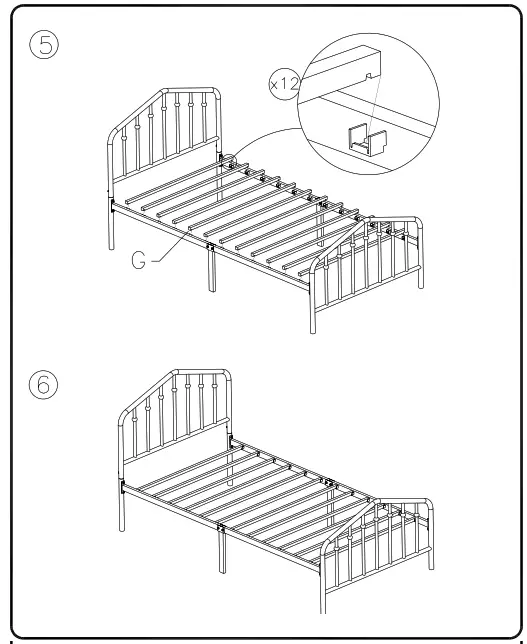 5

x12

G

6