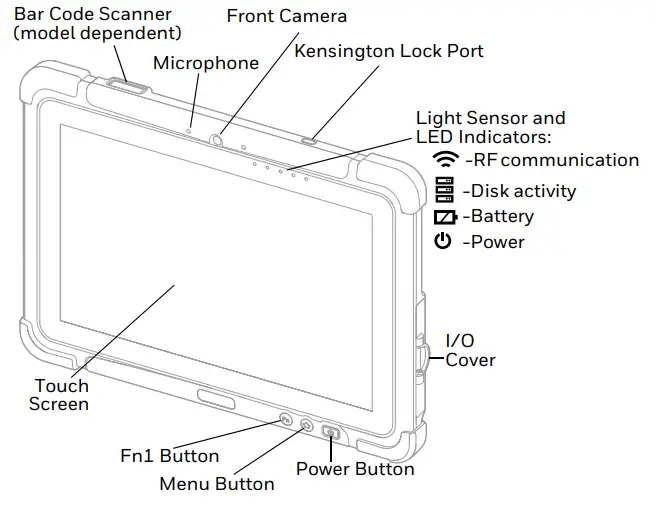 Bar Code Scanner (model dependent)

Front Camera

Microphone

Kensington Lock Port

Light Sensor and LED Indicators:
-RF communication
-Disk activity
-Battery
-Power

I/O Cover

Touch Screen

Fn1 Button

Menu Button

Power Button