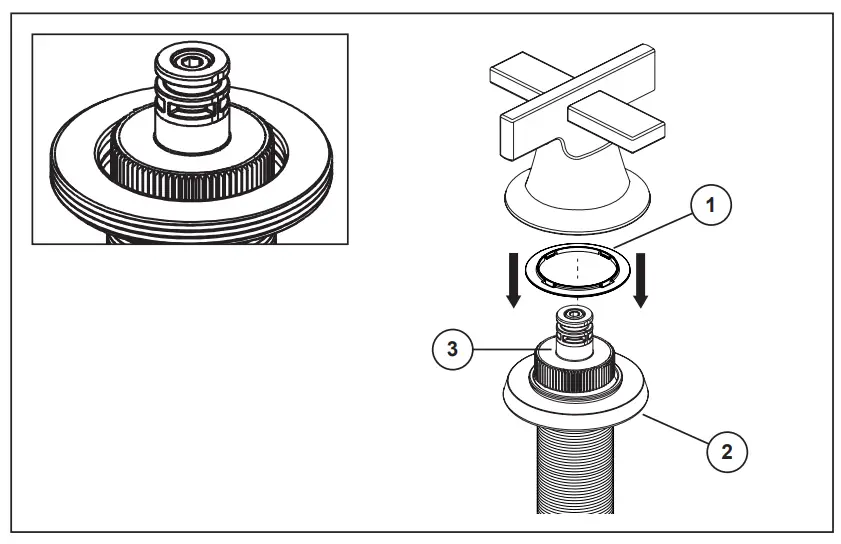 1
3
2