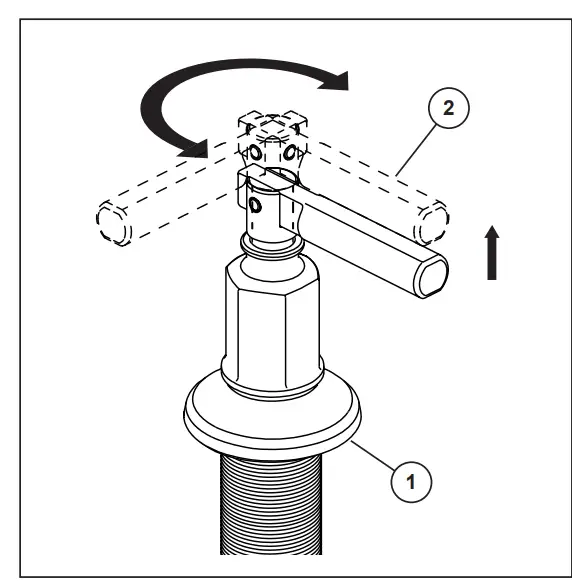 2

1