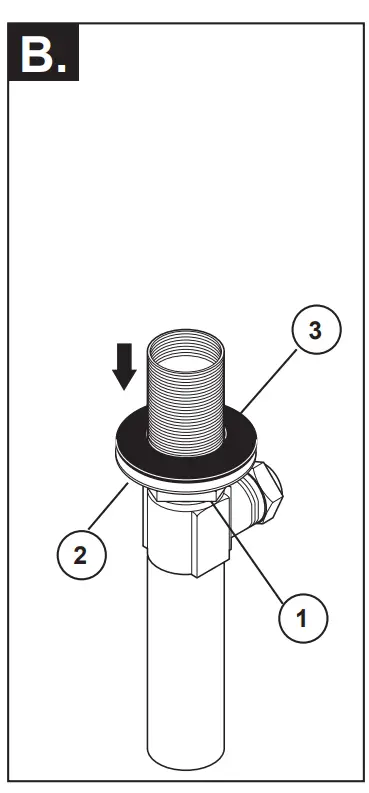 B.

3

2

1