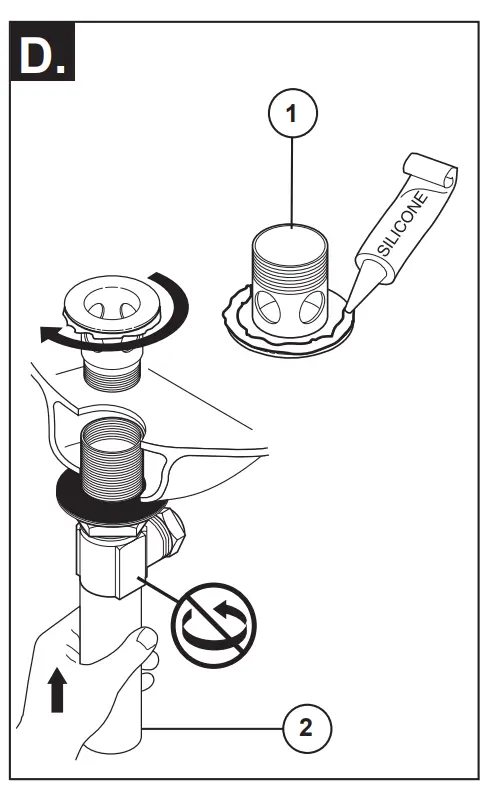 D.

1

SILICONE

2