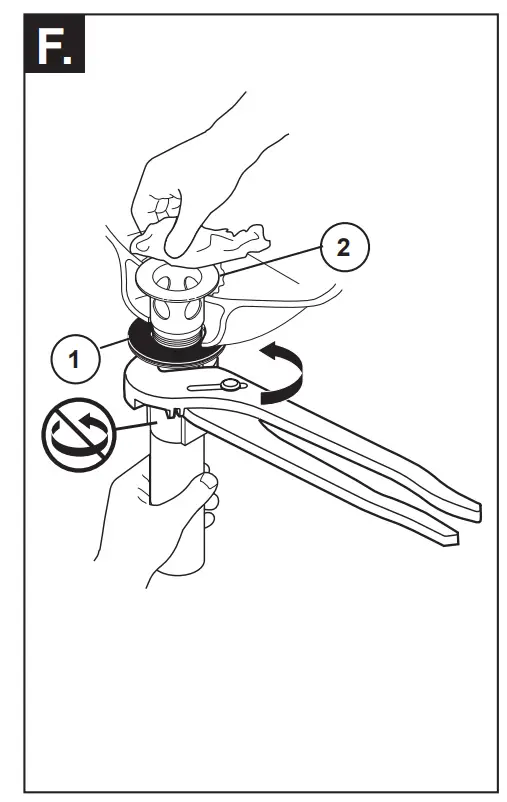 F.

2

1