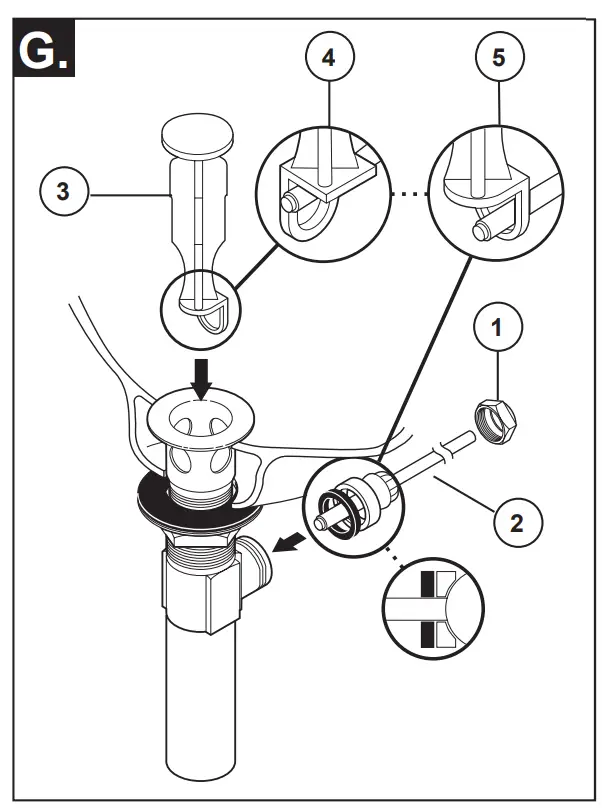 G.

4

5

3

1

2