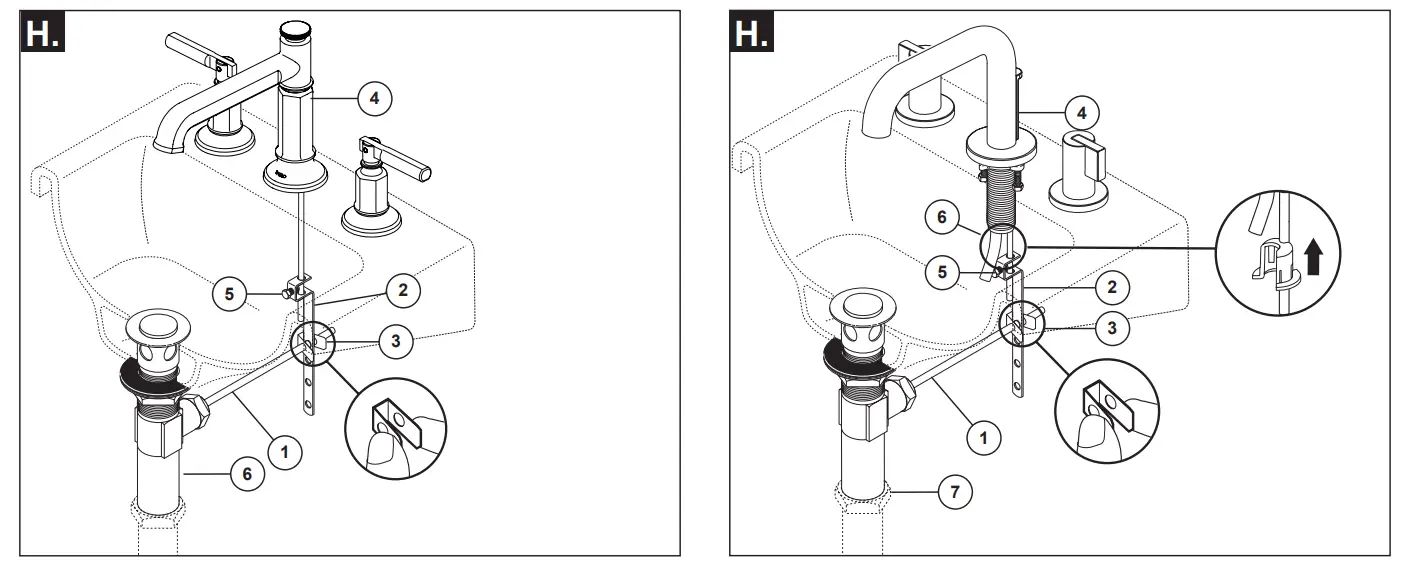 H.

4
5
2
3
1
6

H.

4
6
5
2
3
1
7