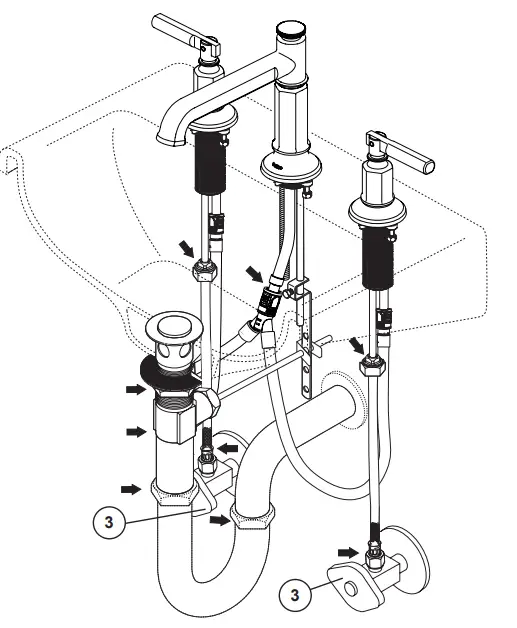 3

3