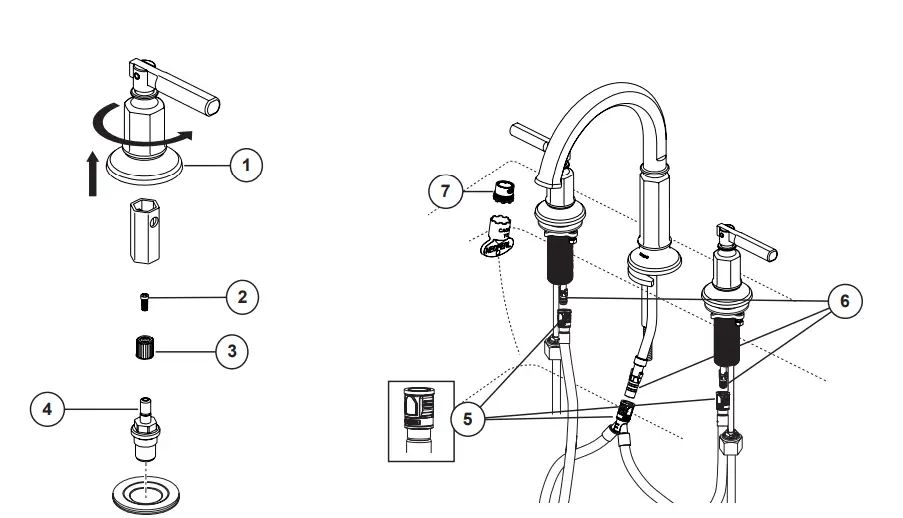 1
2
3
4
7
6
5