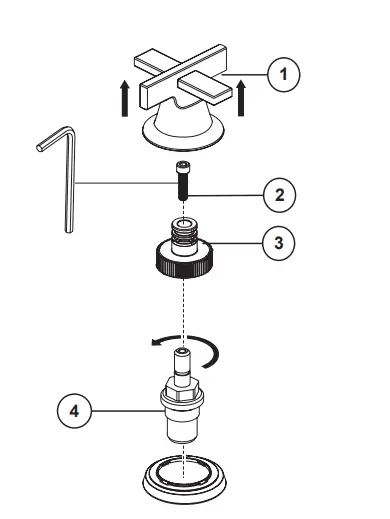 1
2
3
4