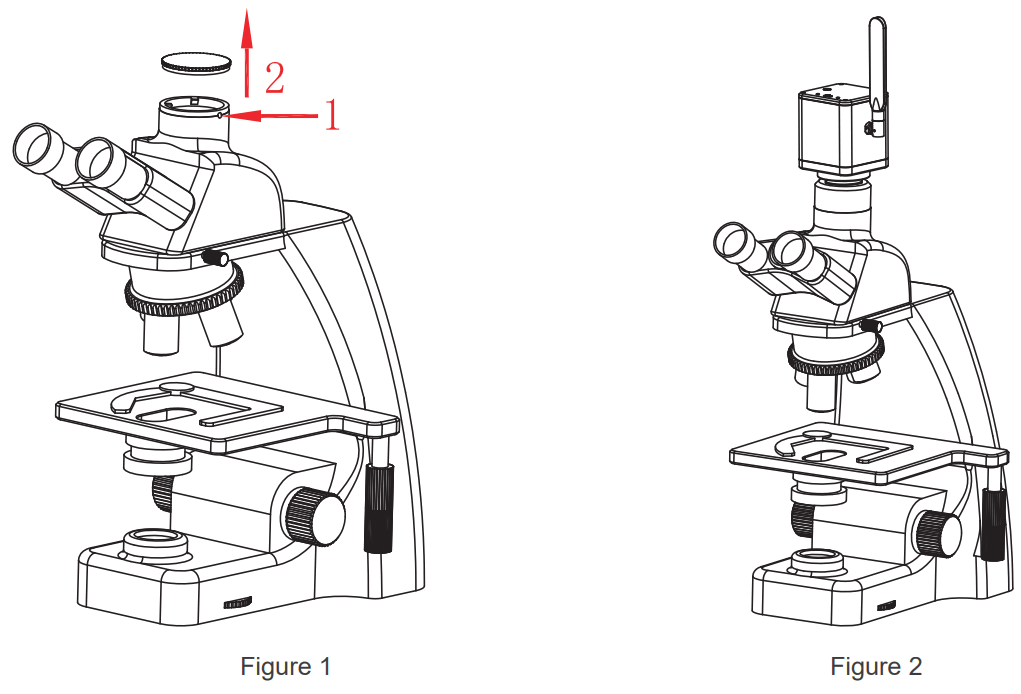 2
1
Figure 1
Figure 2