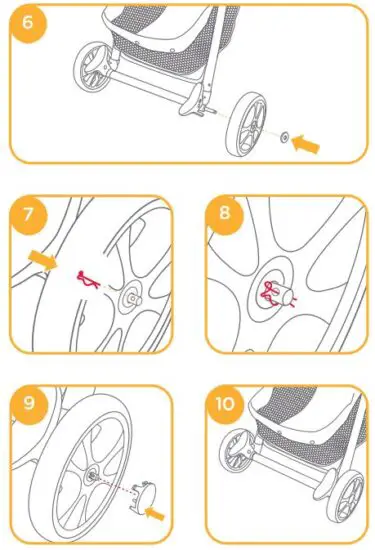 6

7

8

9

10