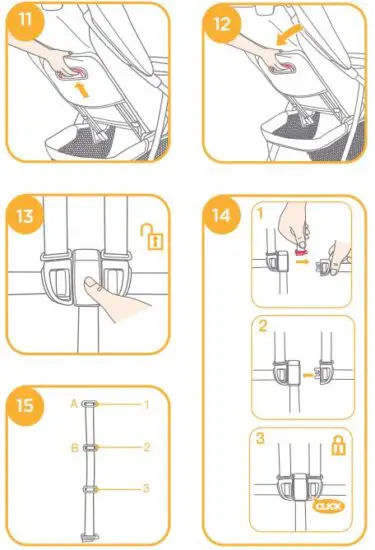 11

12

13

14

1

2

3

CLICK

15

A

1

B

2

3