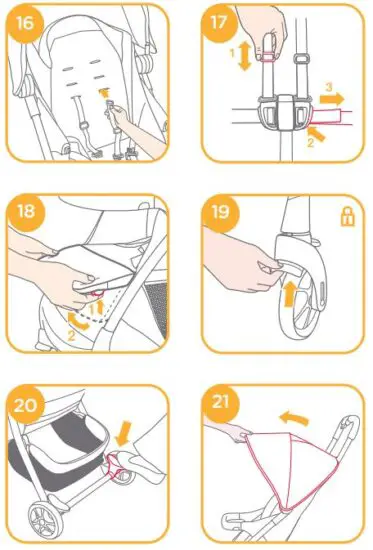 16

17

1

3

2

18

1

2

19

20

21