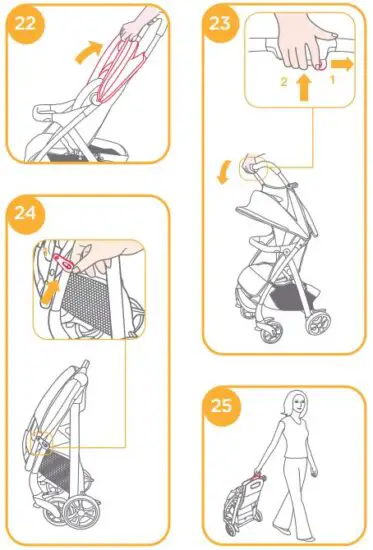 22

23

2

1

24

25