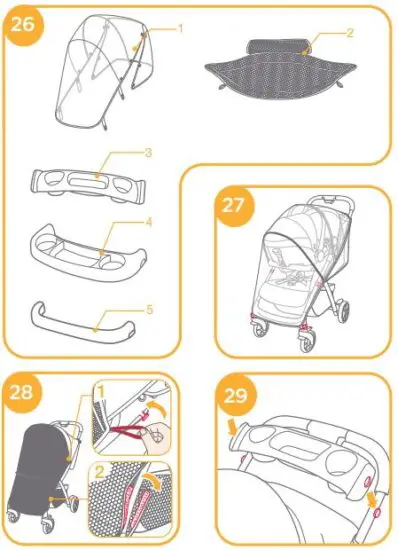 26
1
2
3
4
5
27
28
1
2
29