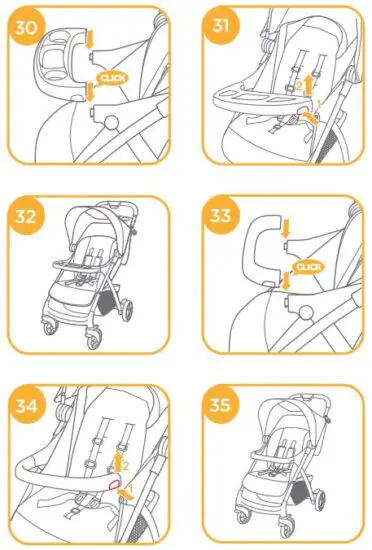 30

CLICK

31

2

1

32

33

CLICK

34

2

1

35