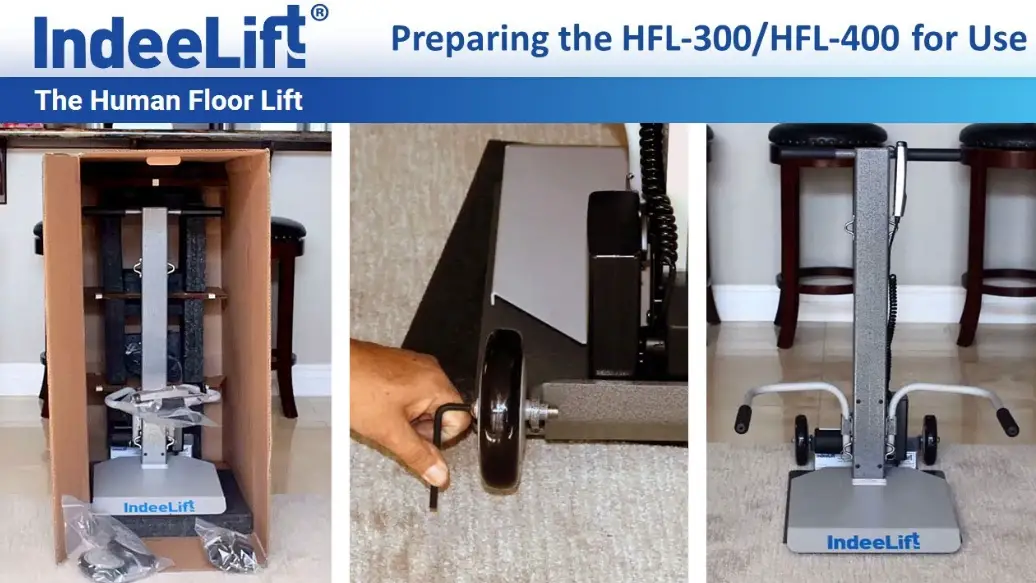 IndeeLift®

Preparing the HFL-300/HFL-400 for Use

The Human Floor Lift

IndeeLift

IndeeLift