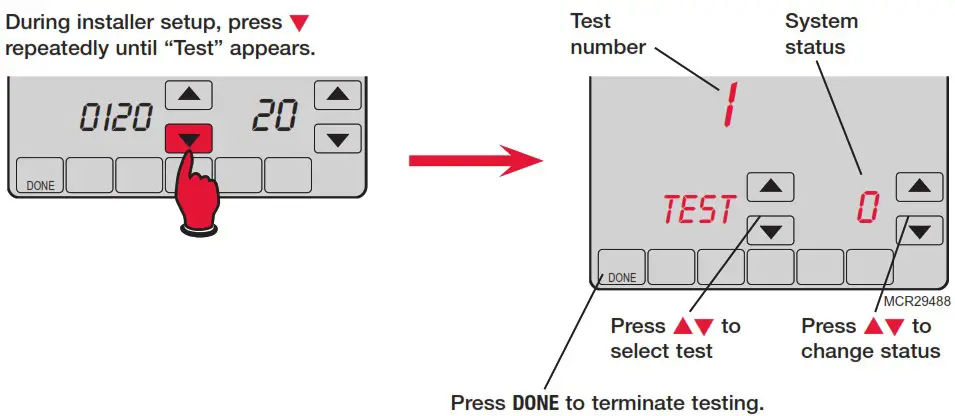 During installer setup, press ▼ repeatedly until "Test" appears.

0120 20

DONE

Test number

System status

1

TEST 0

DONE

MCR29488

Press ▲▼ to select test

Press ▲▼ to change status

Press DONE to terminate testing.