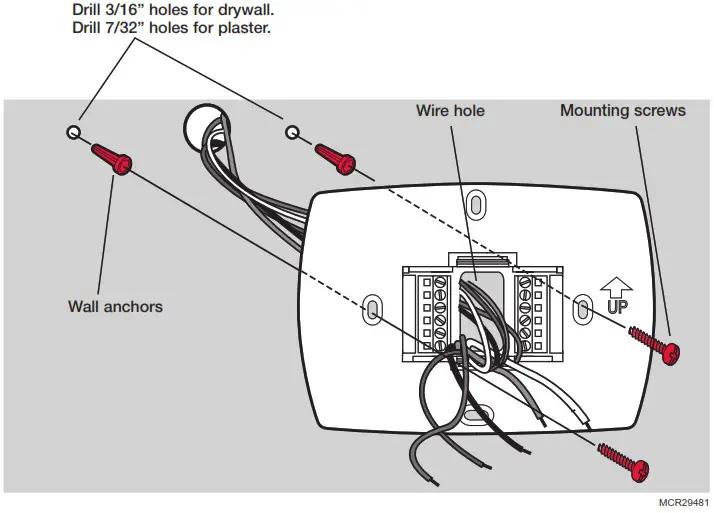 Drill 3/16” holes for drywall.
Drill 7/32” holes for plaster.

Wire hole

Mounting screws

Wall anchors

UP

MCR29481