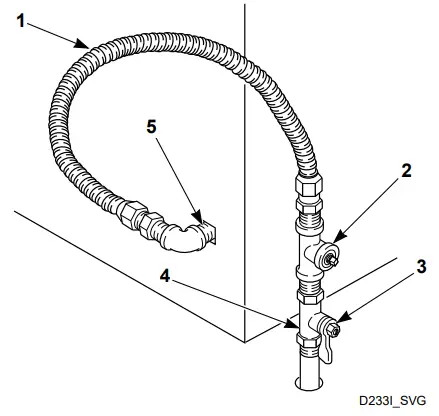 1
5
2
3
4
D233I_SVG