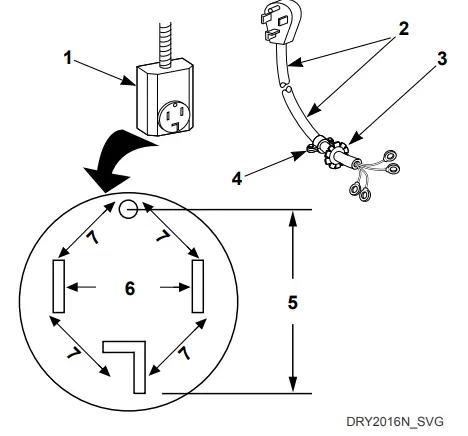 1
2
3
4
7
7
6
5
7
7
DRY2016N_SVG