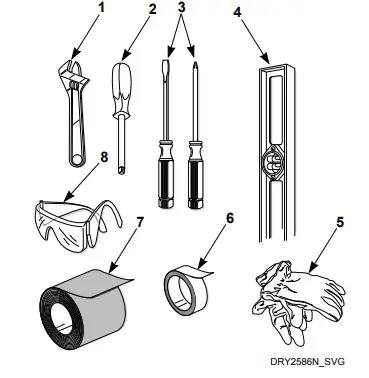 1
2
3
4
8
7
6
5
DRY2586N_SVG