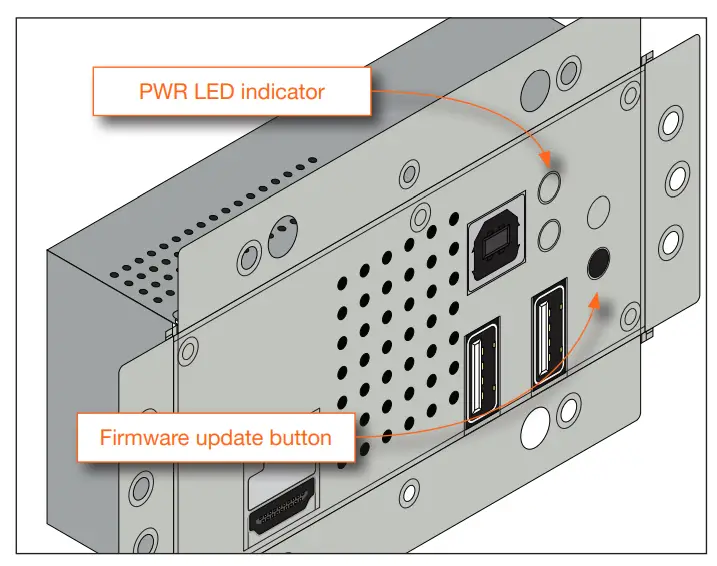 PWR LED indicator

Firmware update button