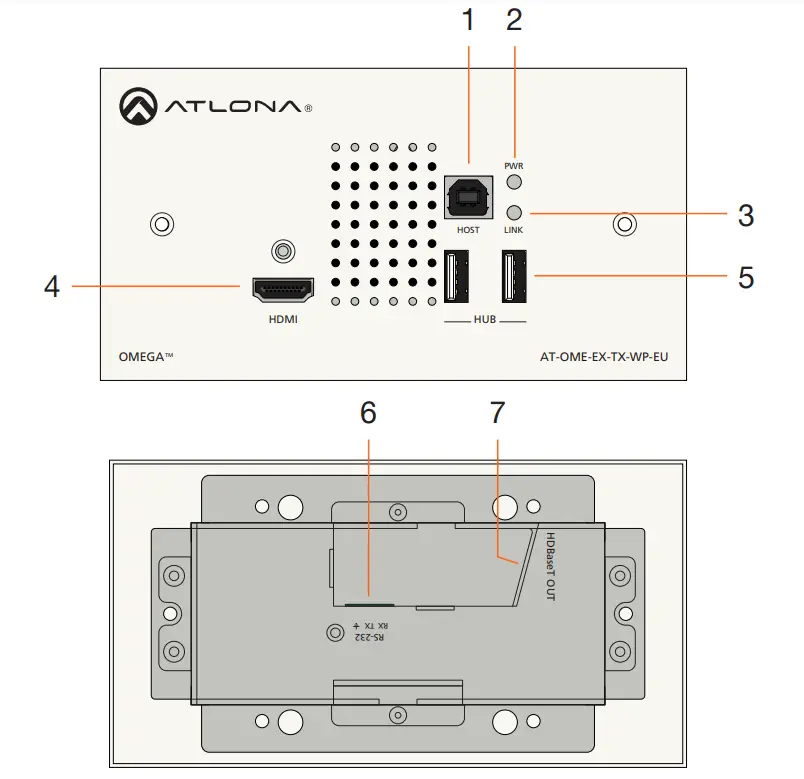 1
2
ATLONA®
PWR
HOST
LINK
3
4
5
HDMI
HUB
OMEGA™
AT-OME-EX-TX-WP-EU
6
7
HDBaseT OUT
RS-232
RX TX ⏚