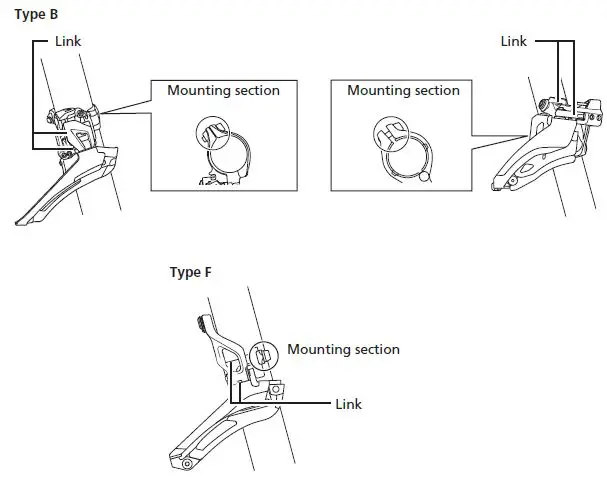 Type B

Link

Mounting section

Mounting section

Link

Type F

Mounting section

Link