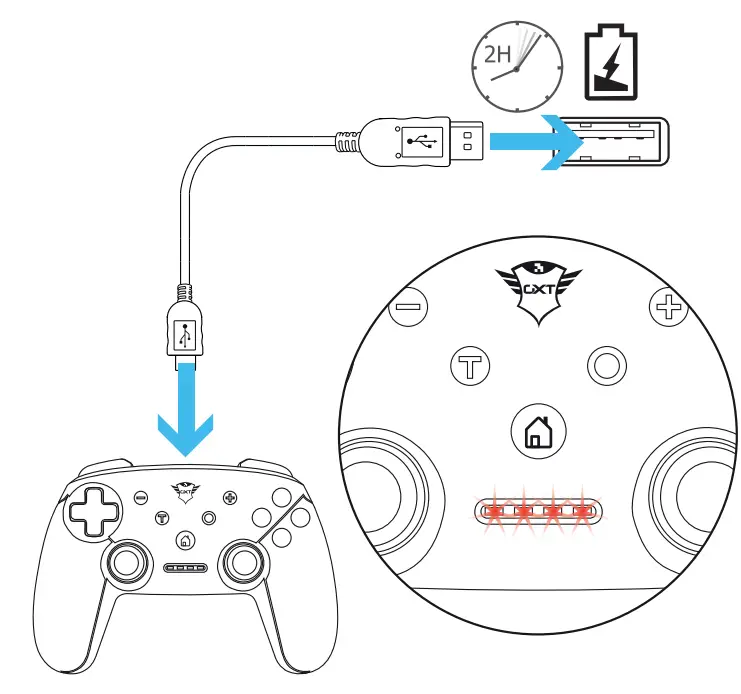 2H

GXT

T

GXT