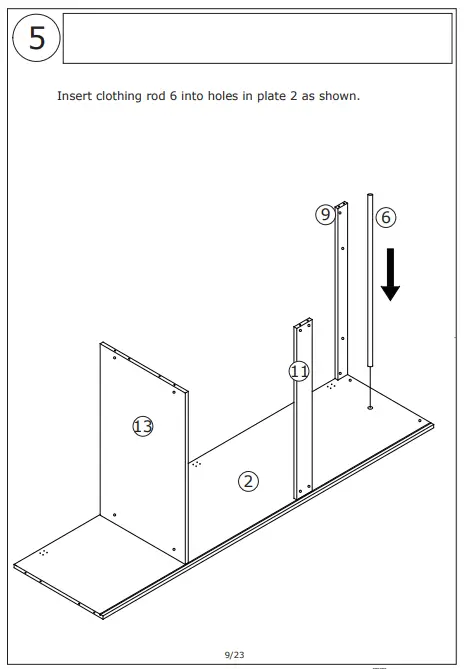 5

Insert clothing rod 6 into holes in plate 2 as shown.

9
6
11
13
2

9/23