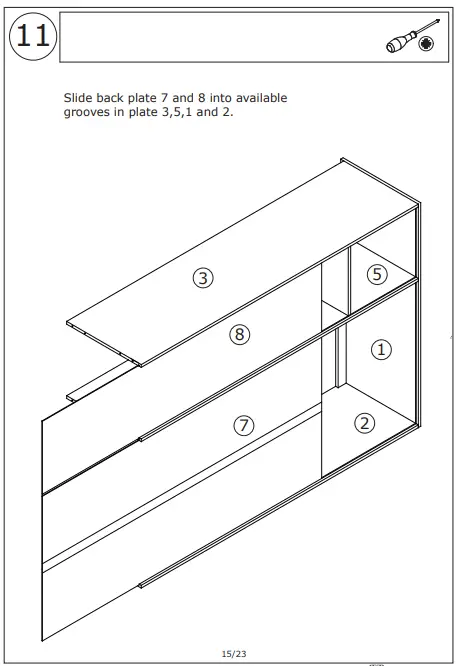 11

Slide back plate 7 and 8 into available grooves in plate 3,5,1 and 2.

3

5

8

1

7

2

15/23