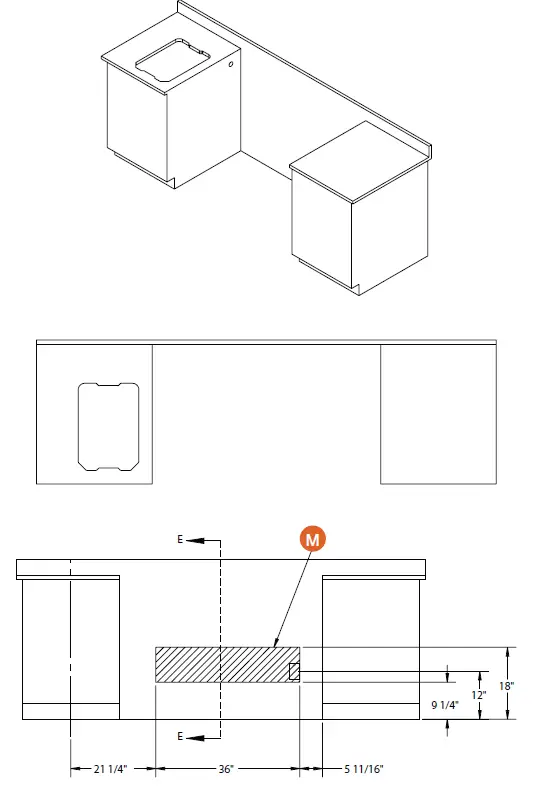 E

M

18"

12"

9 1/4"

E

21 1/4"

36"

5 11/16"