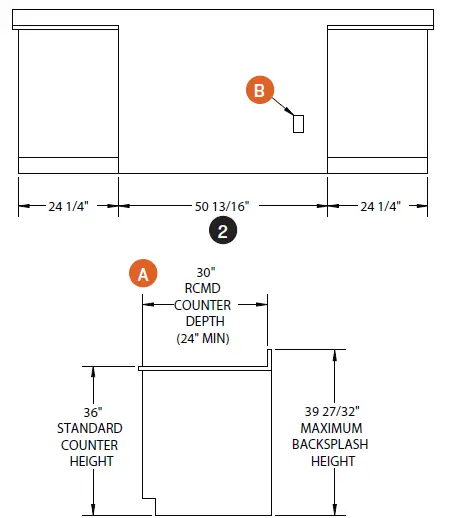 B

24 1/4"

50 13/16"

24 1/4"

2

A

30"
RCMD
COUNTER
DEPTH
(24" MIN)

36"
STANDARD
COUNTER
HEIGHT

39 27/32"
MAXIMUM
BACKSPLASH
HEIGHT