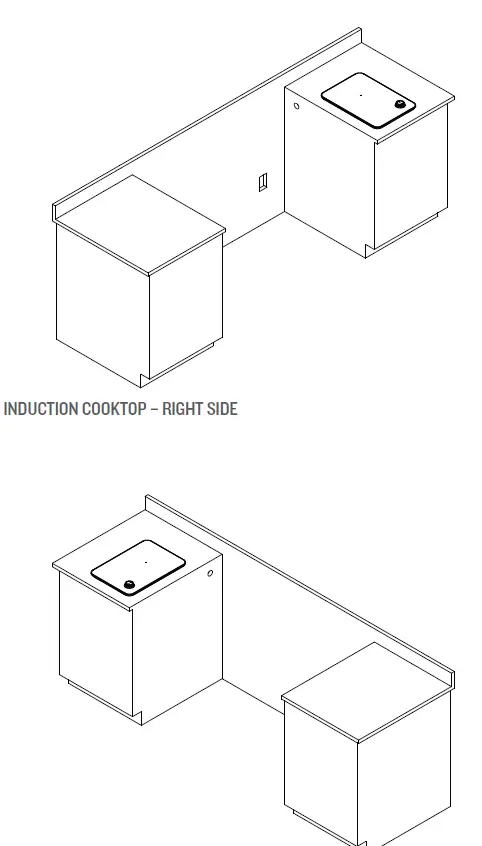 INDUCTION COOKTOP – RIGHT SIDE