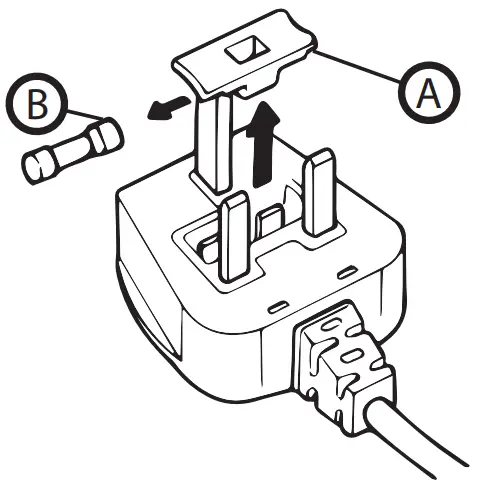 B

A