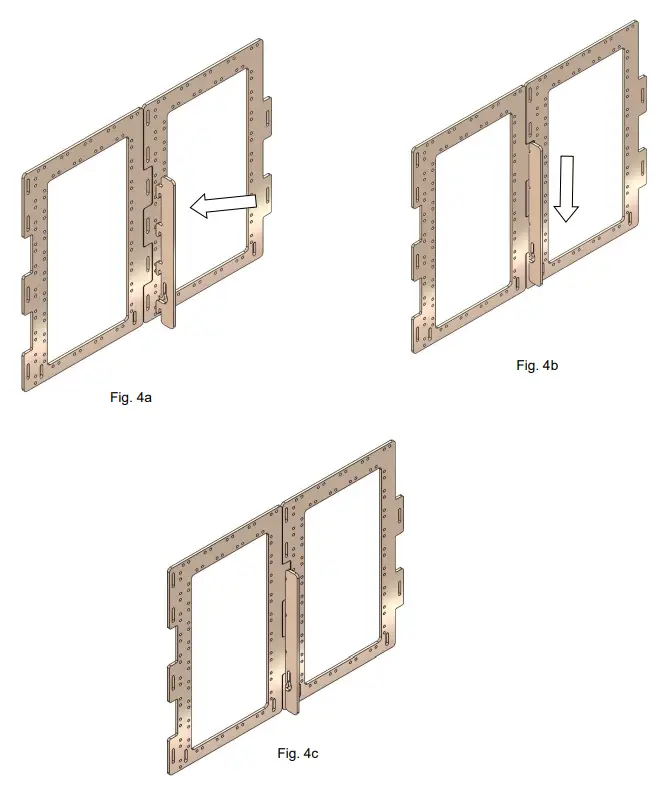 Fig. 4a

Fig. 4b

Fig. 4c