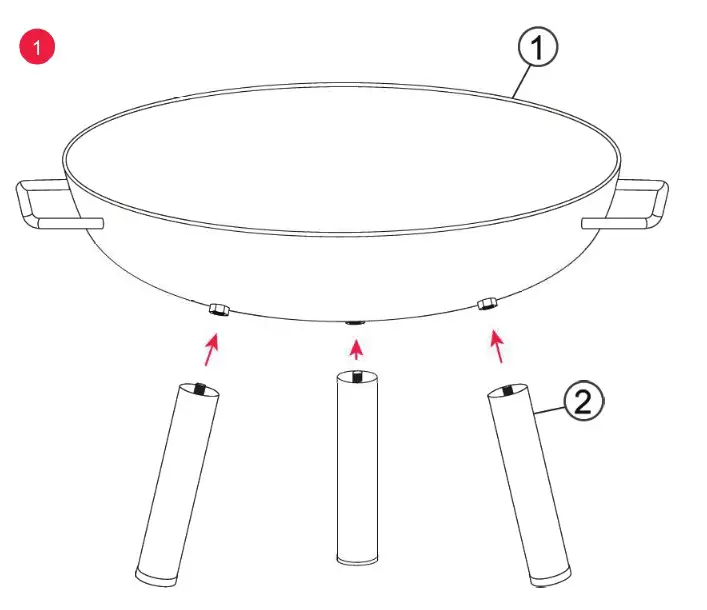 1

1

2