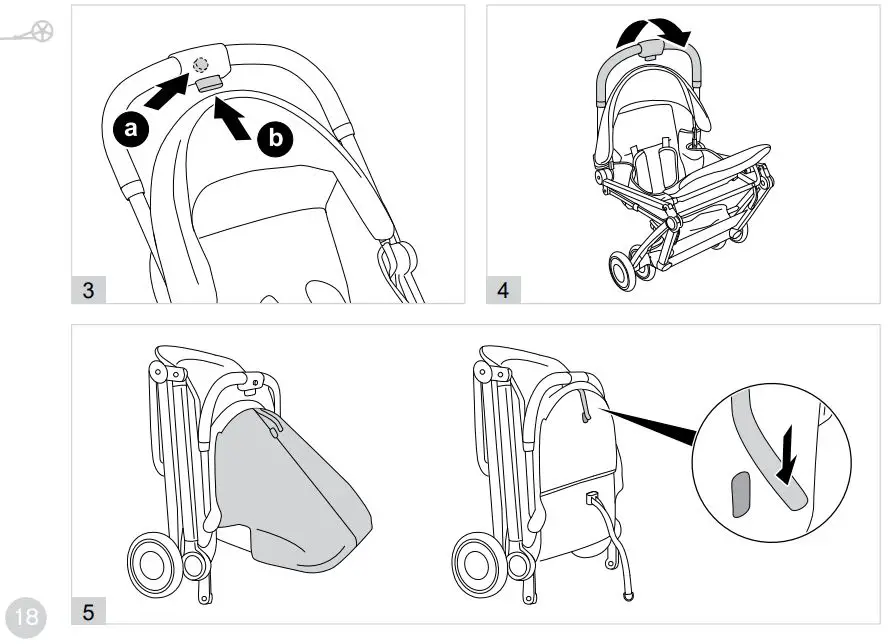 a
b
3
4
5
18