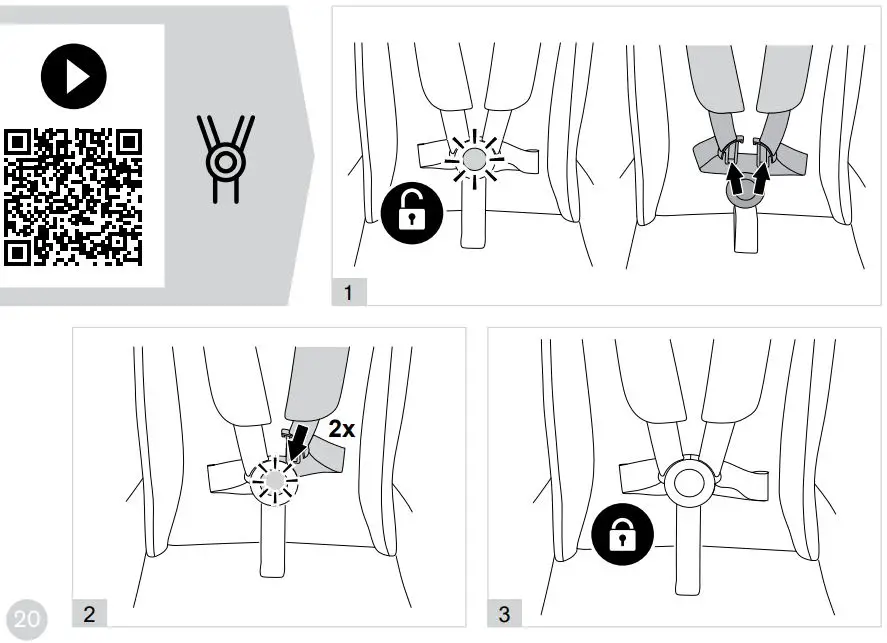 1

2x

2

3

20