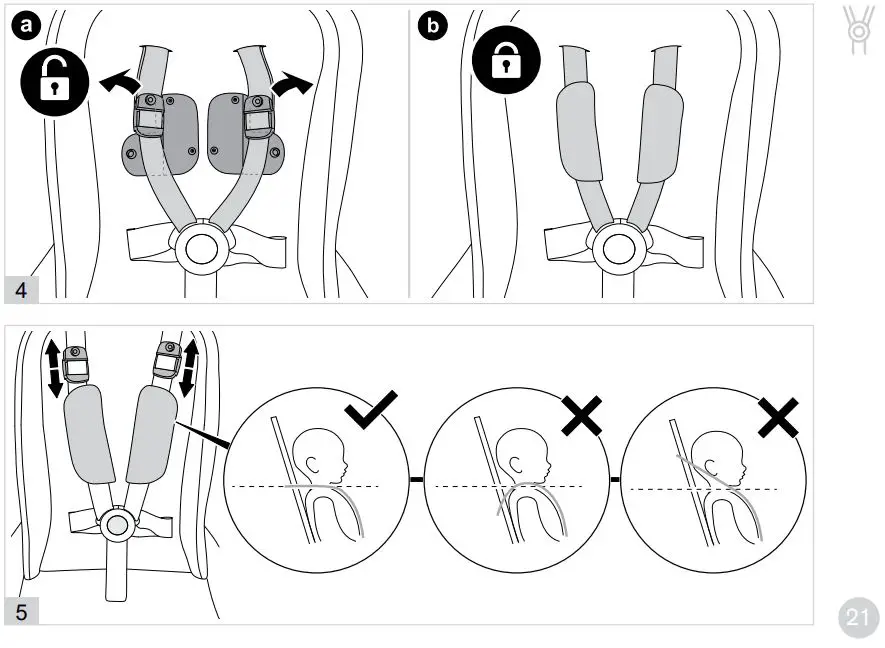 a

b

4

5

21