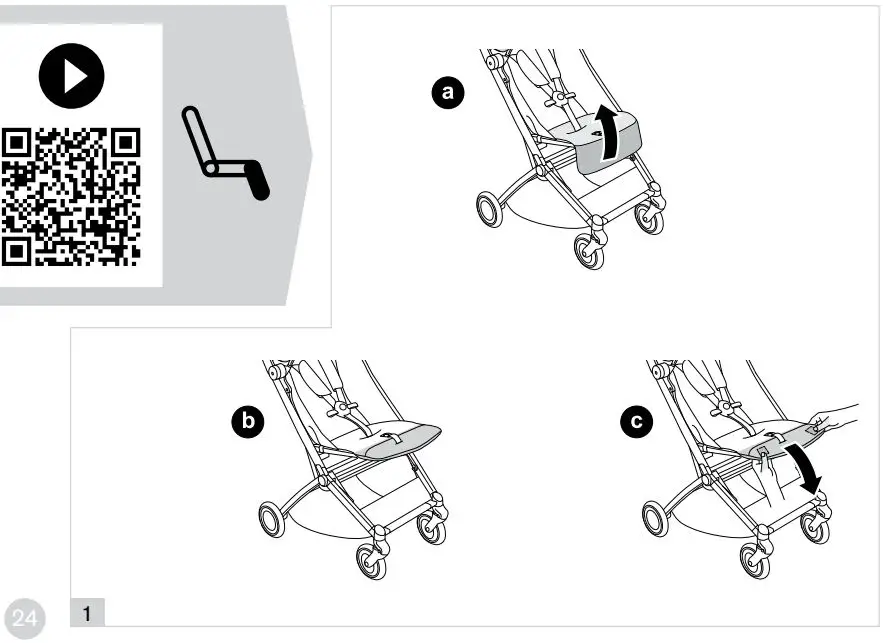 a

b

c

24

1