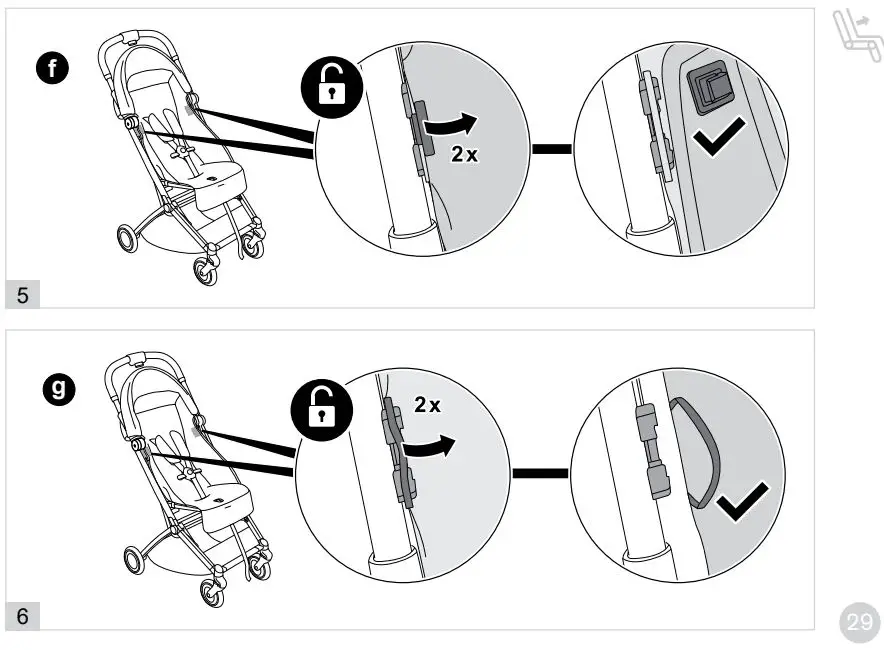 f

2x

5

g

2x

6

29