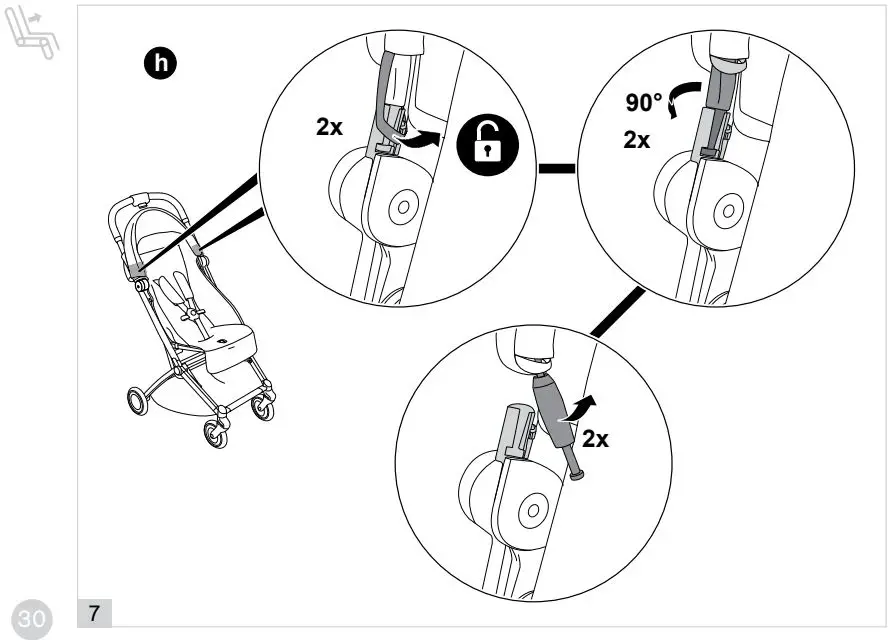 h

2x

90°
2x

2x

30

7