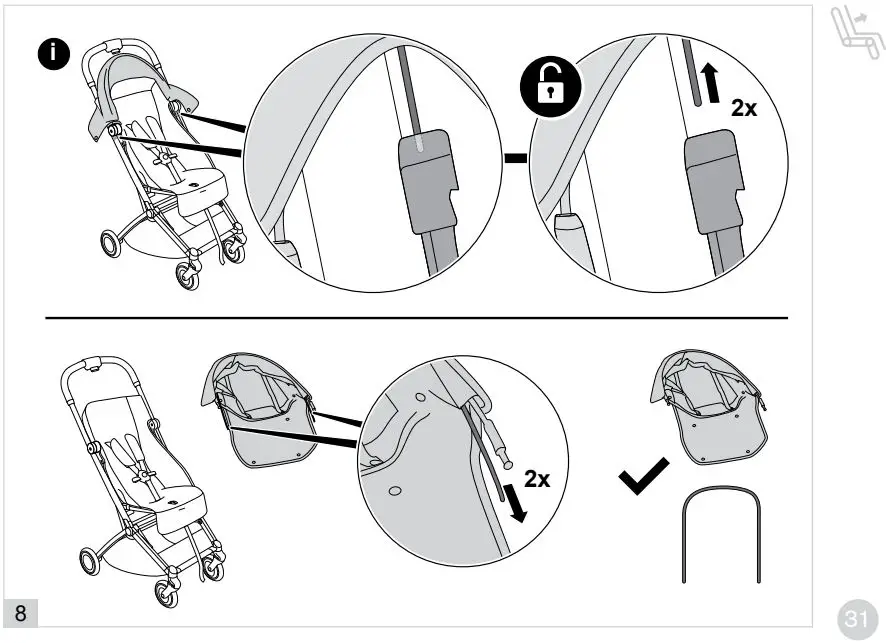 i

2x

2x

8

31